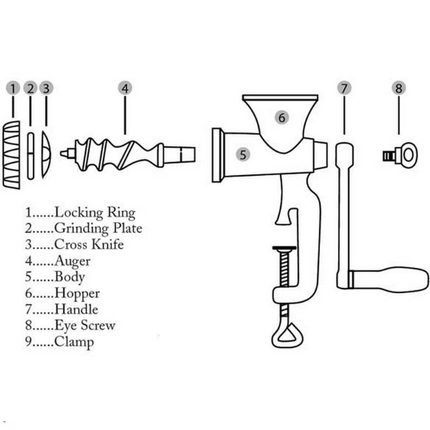 1 2 3

4

6

5

7

8

1......Locking Ring
2......Grinding Plate
3......Cross Knife
4......Auger
5......Body
6......Hopper
7......Handle
8......Eye Screw
9......Clamp